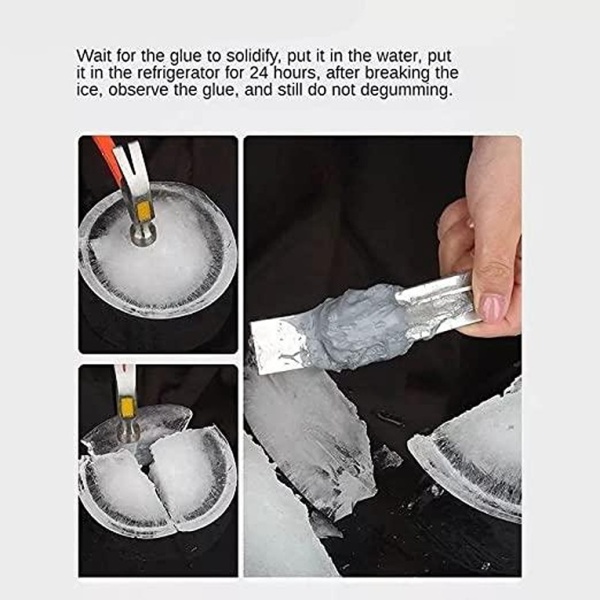 Wait for the glue to solidify, put it in the water, put it in the refrigerator for 24 hours, after breaking the ice, observe the glue, and still do not degumming.