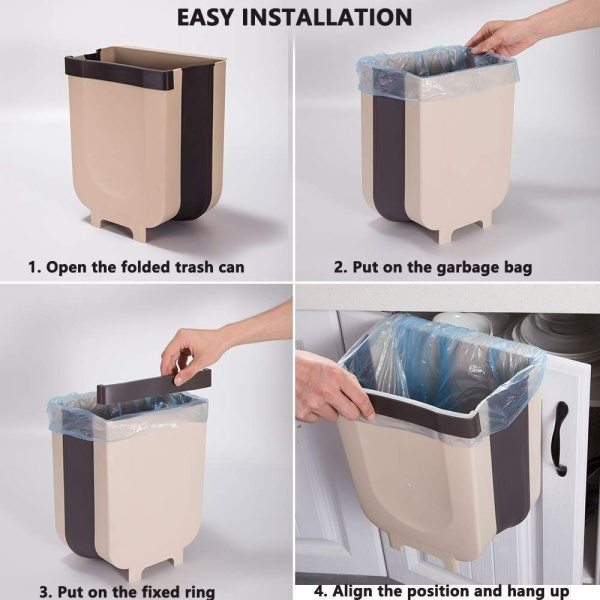 EASY INSTALLATION

1. Open the folded trash can

2. Put on the garbage bag

3. Put on the fixed ring

4. Align the position and hang up